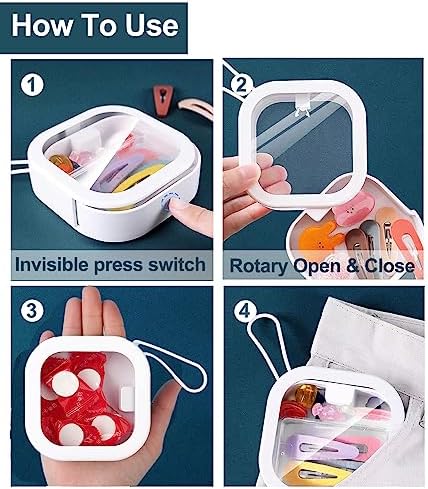 How To Use

1

Invisible press switch

2

Rotary Open & Close

3

4